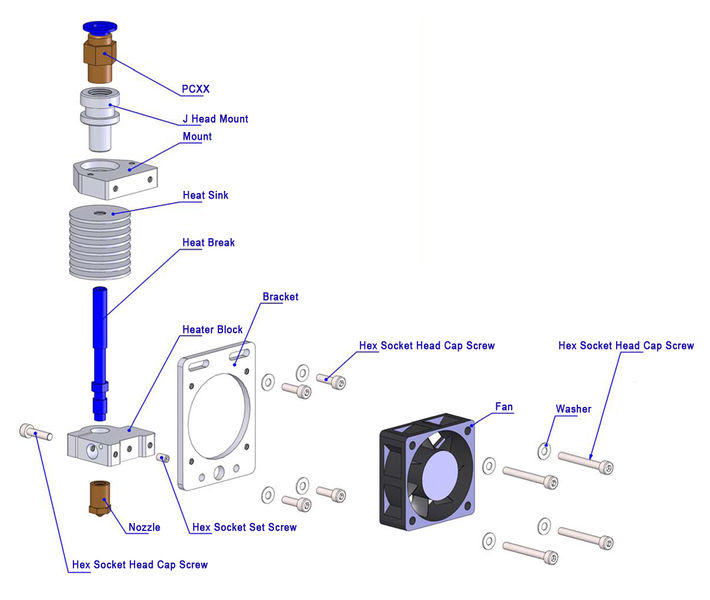 PCXX
J Head Mount
Mount
Heat Sink
Heat Break
Bracket
Heater Block
Hex Socket Head Cap Screw
Hex Socket Head Cap Screw
Fan
Washer
Nozzle
Hex Socket Set Screw
Hex Socket Head Cap Screw