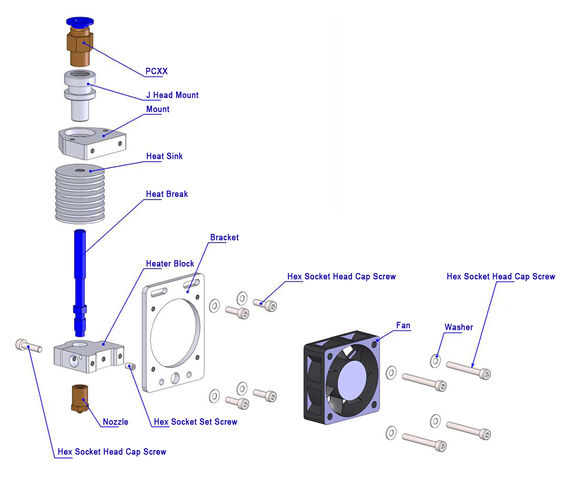 PCXX
J Head Mount
Mount
Heat Sink
Heat Break
Bracket
Heater Block
Hex Socket Head Cap Screw
Hex Socket Head Cap Screw
Fan
Washer
Nozzle
Hex Socket Set Screw
Hex Socket Head Cap Screw