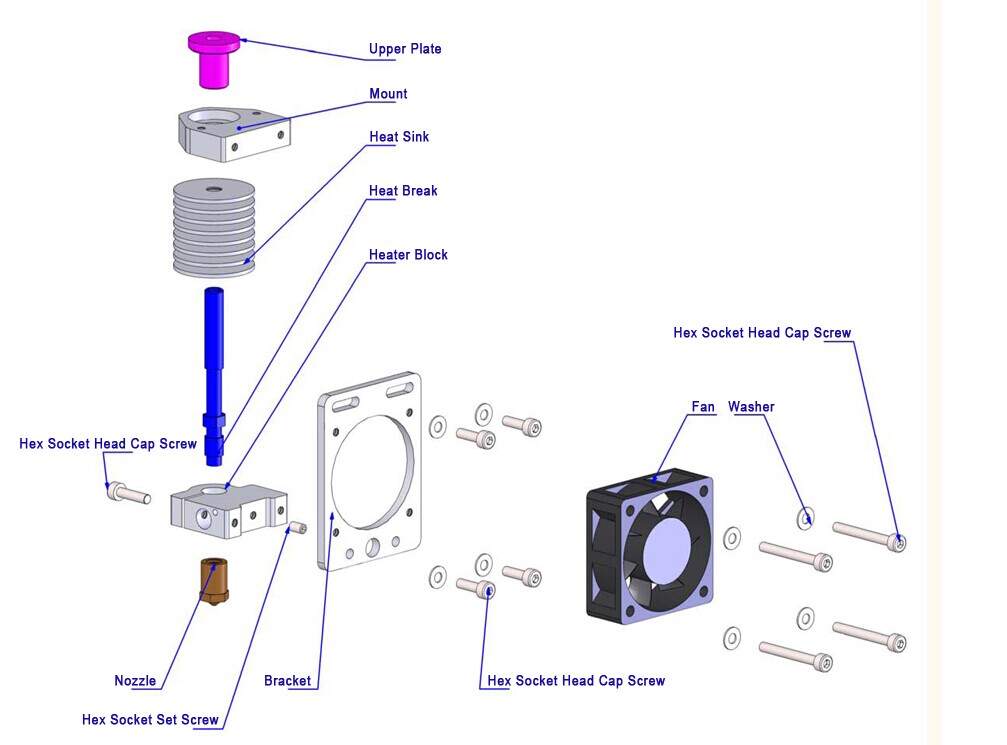 Upper Plate

Mount

Heat Sink

Heat Break

Heater Block

Hex Socket Head Cap Screw

Fan

Washer

Hex Socket Head Cap Screw

Nozzle

Bracket

Hex Socket Head Cap Screw

Hex Socket Set Screw